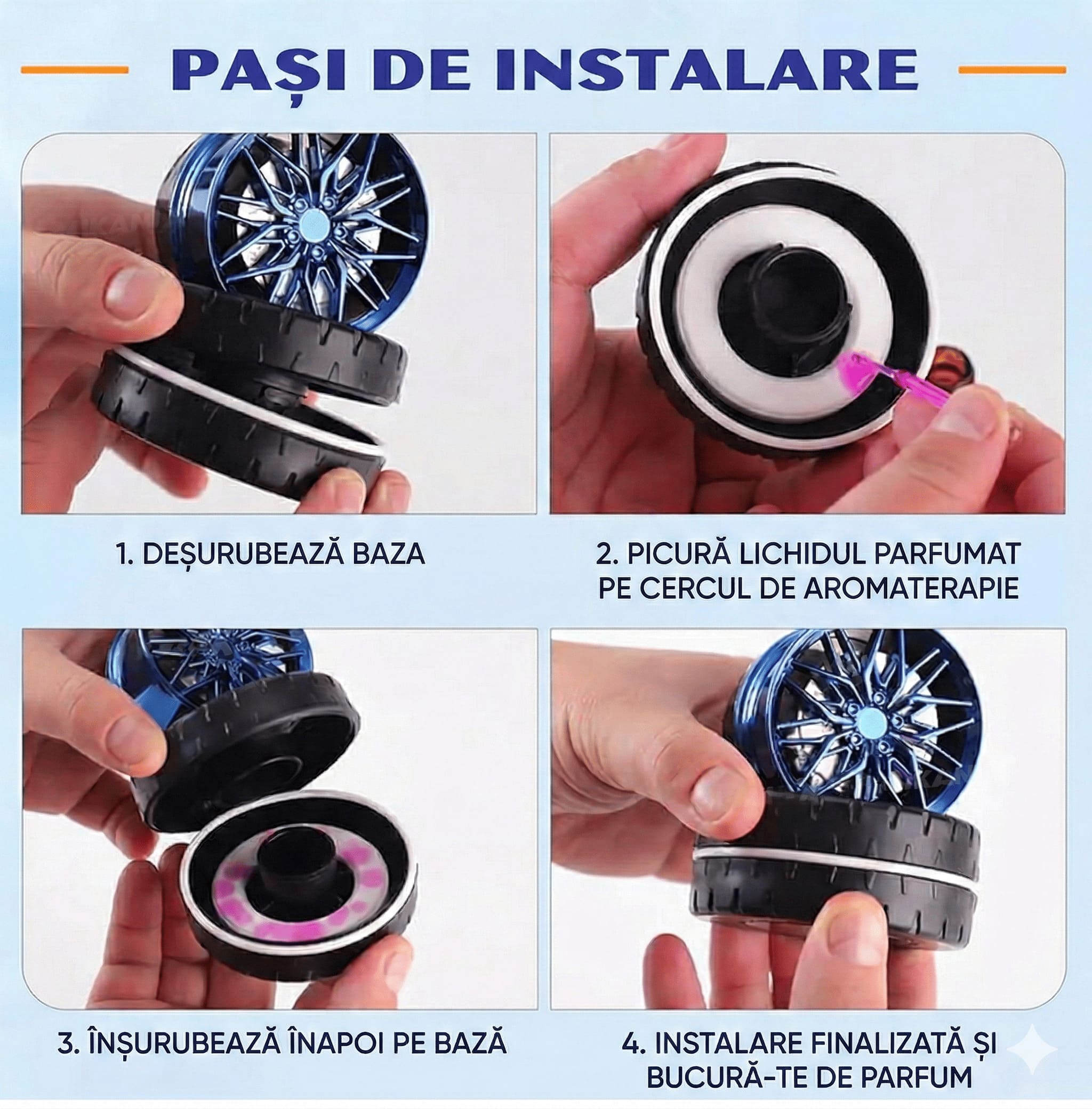 PAȘI DE INSTALARE

1. DEȘURUBEAZĂ BAZA

2. PICURĂ LICHIDUL PARFUMAT PE CERCUL DE AROMATERAPIE

3. ÎNȘURUBEAZĂ ÎNAPOI PE BAZĂ

4. INSTALARE FINALIZATĂ ȘI BUCURĂ-TE DE PARFUM